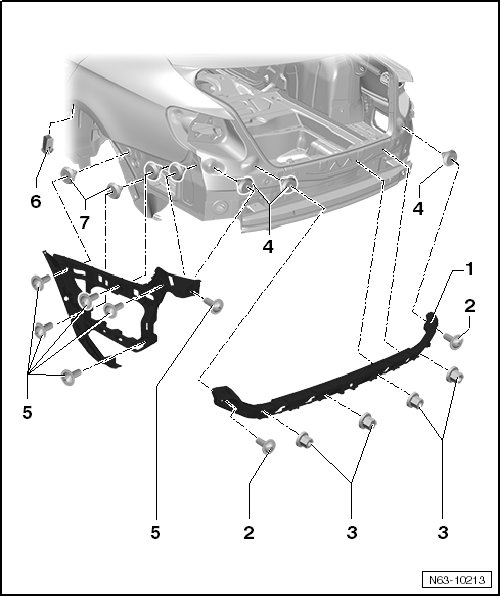 6
7
4
4
1
2
5
5
2
3
3
N63-10213