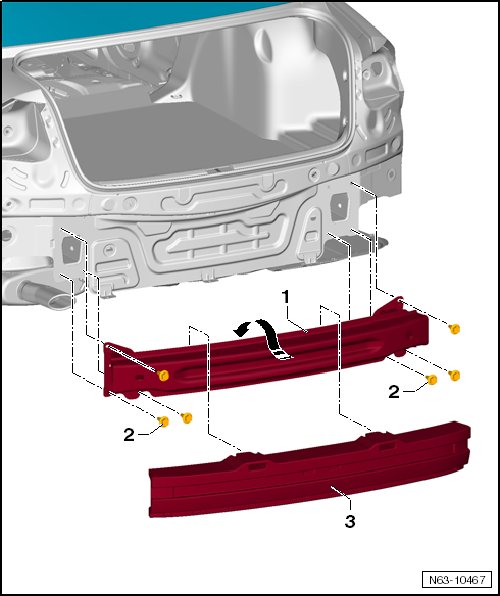 1

2

2

3

N63-10467