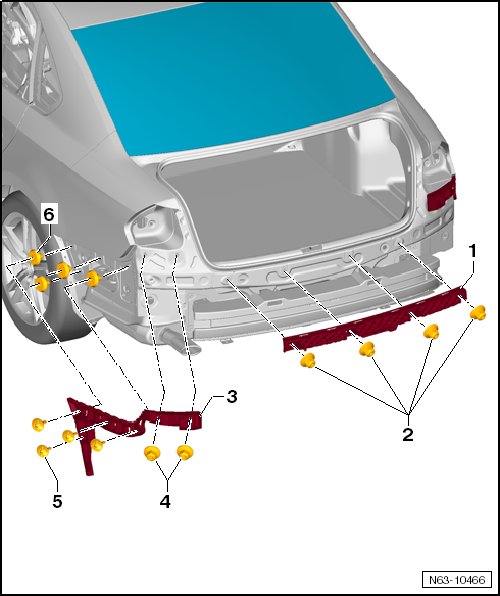 6
1
3
2
5
4
N63-10466