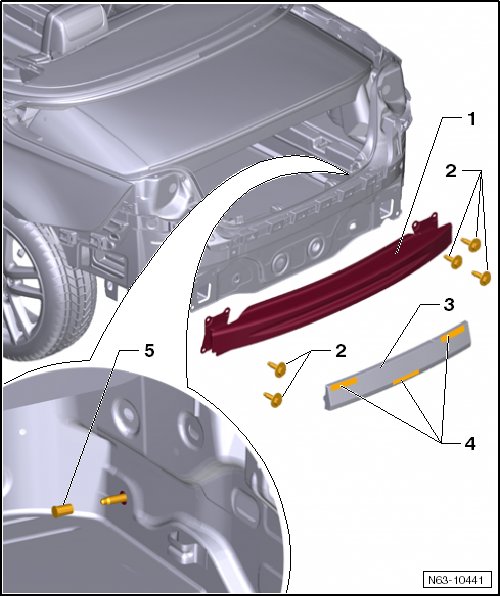 1
2
3
5
2
4
N63-10441