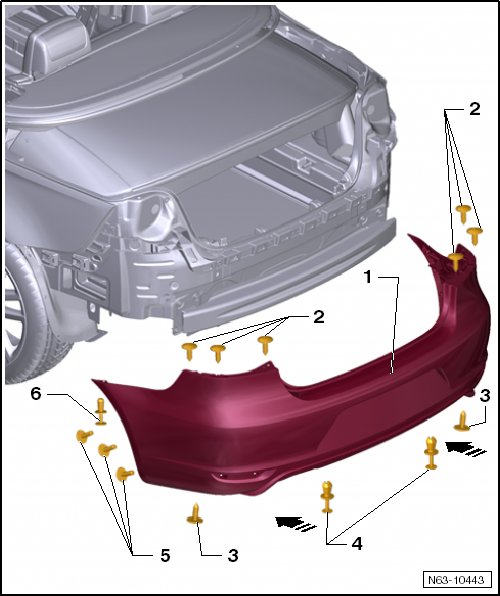 2

1

2

6

3

5

3

4

N63-10443