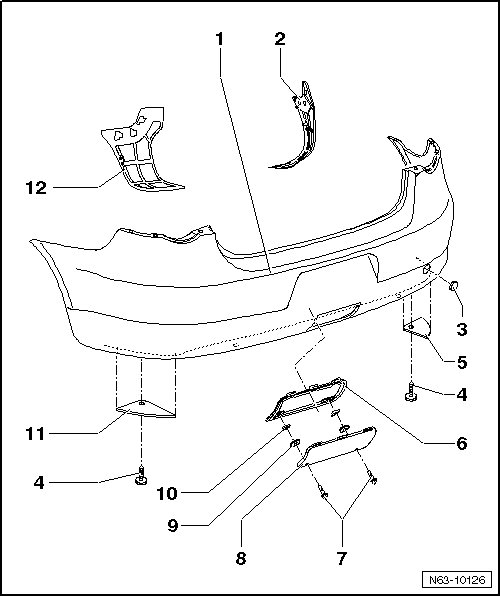 1
2
12
3
5
4
6
11
4
10
9
8
7
N63-10126