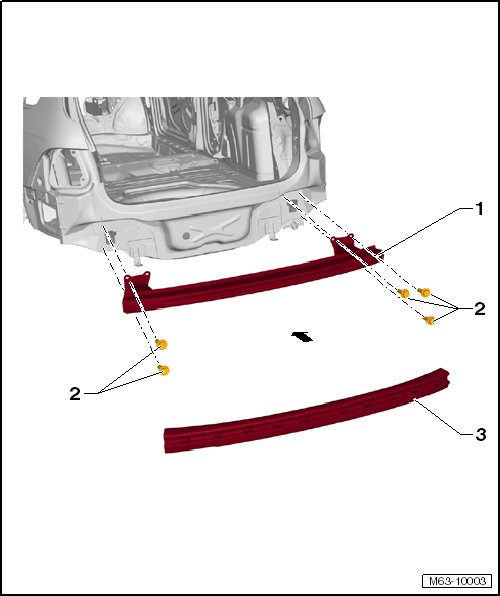 1

2

2

3

M63-10003