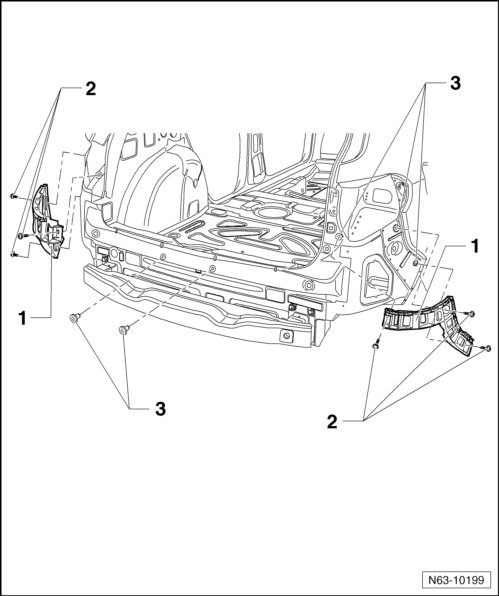 2

3

1

1

3

2

N63-10199