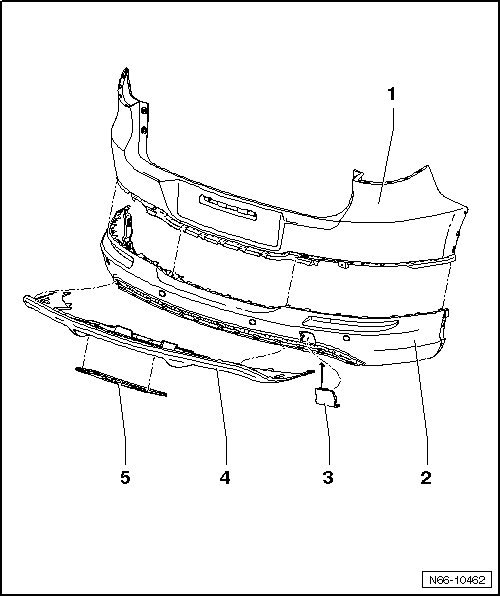 1

5

4

3

2

N66-10462