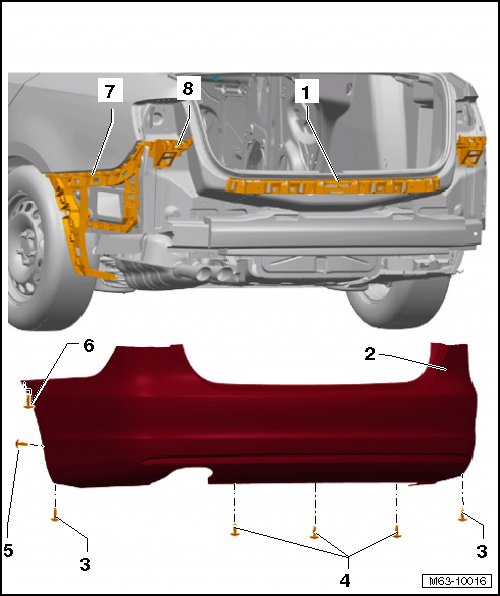 7
8
1
6
2
5
3
4
3
M63-10016