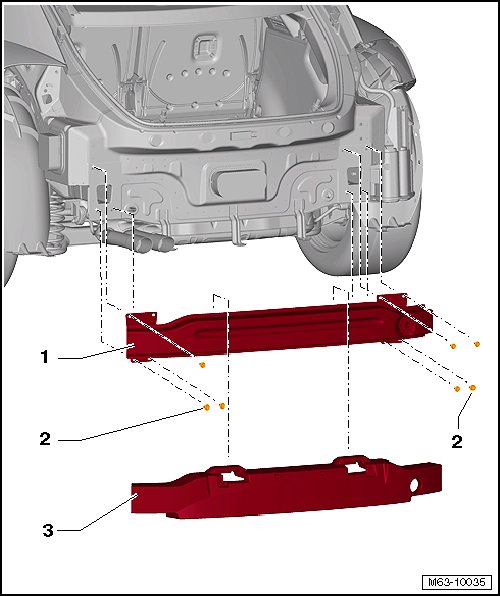 1

2

2

3

M63-10035