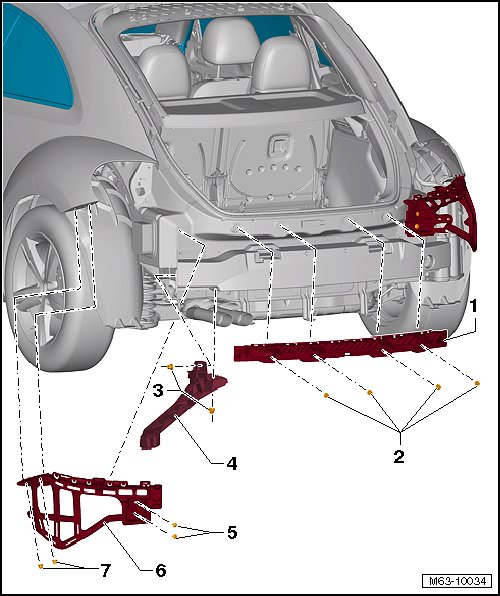 1
2
3
4
5
6
7
M63-10034