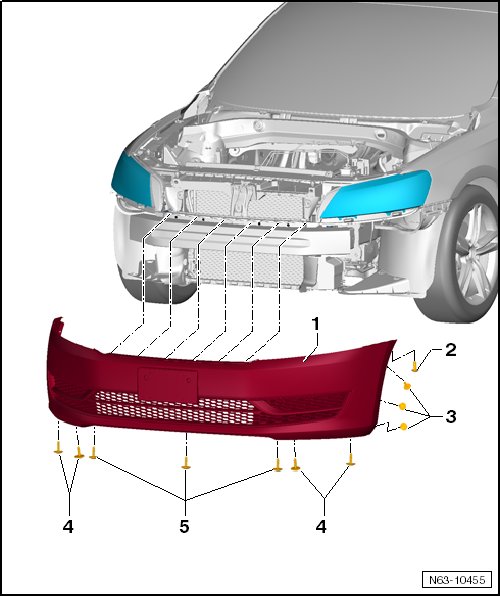 1
2
3
4
5
4
N63-10455