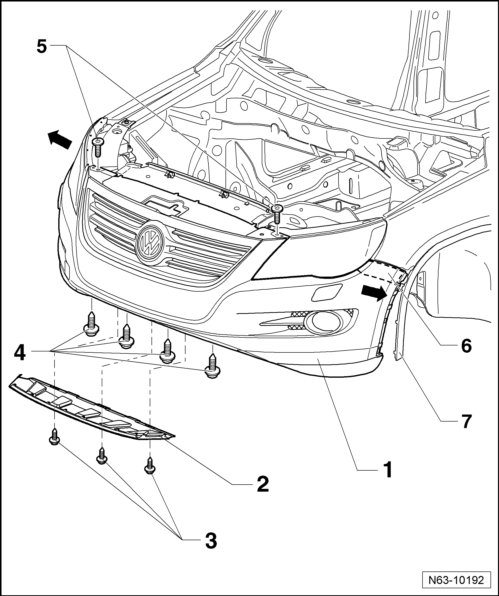 5
4
6
7
1
2
3
N63-10192