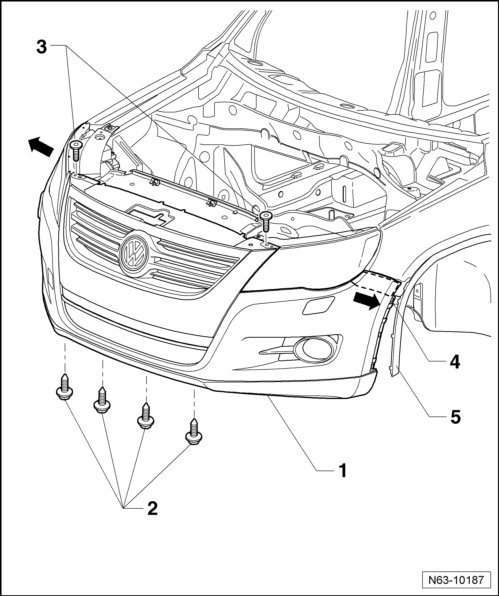 3
4
5
1
2
N63-10187