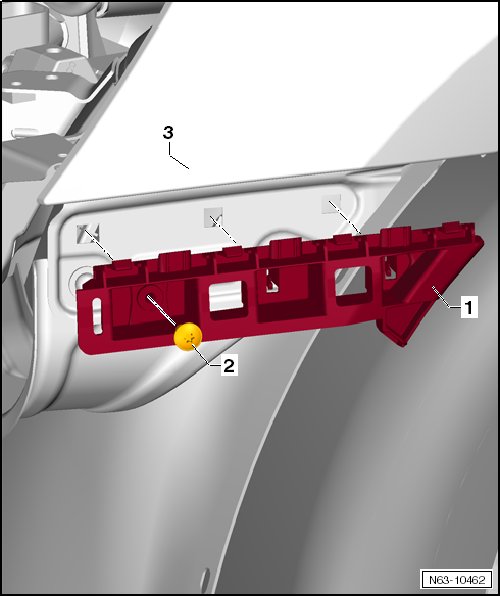 3

1

2

N63-10462