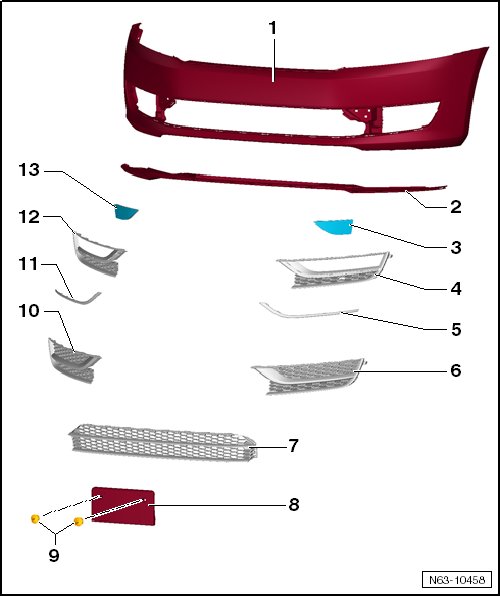 1
13
2
12
3
11
4
10
5
6
7
8
9
N63-10458