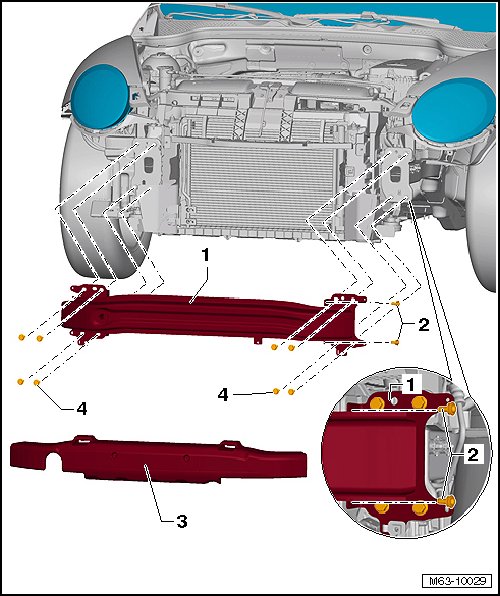 1

2

4

4

1

2

3

M63-10029