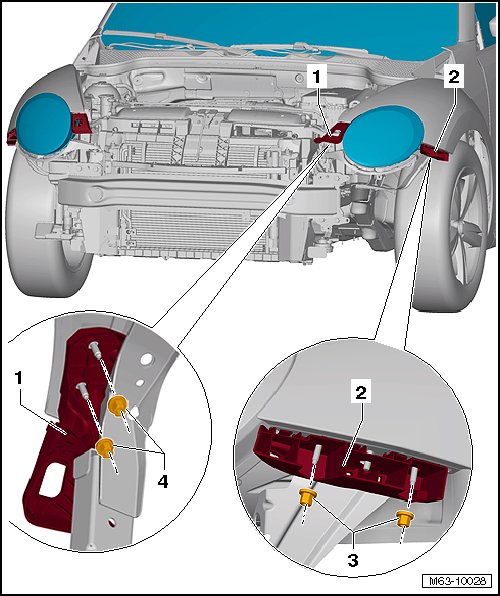 1
2
1
4
2
3
M63-10028