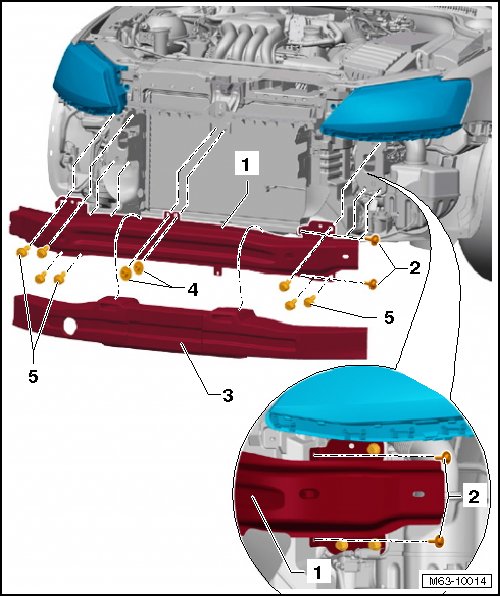 1
2
4
5
5
3
2
1
M63-10014