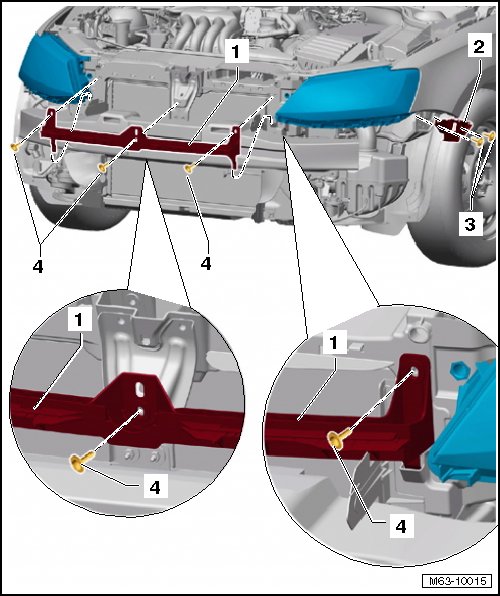 1
2
3
4
4
1
4
1
4
M63-10015