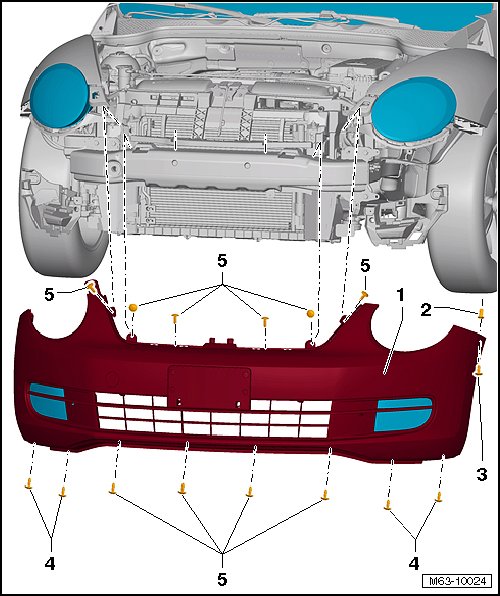 5
5
5
1
2
3
4
5
4
M63-10024