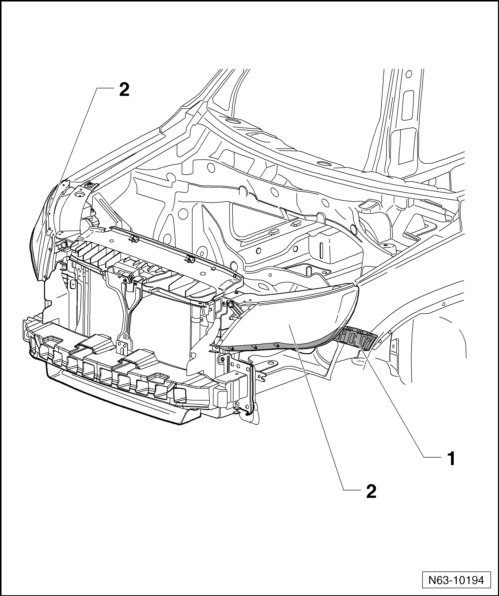 2

1

2

N63-10194