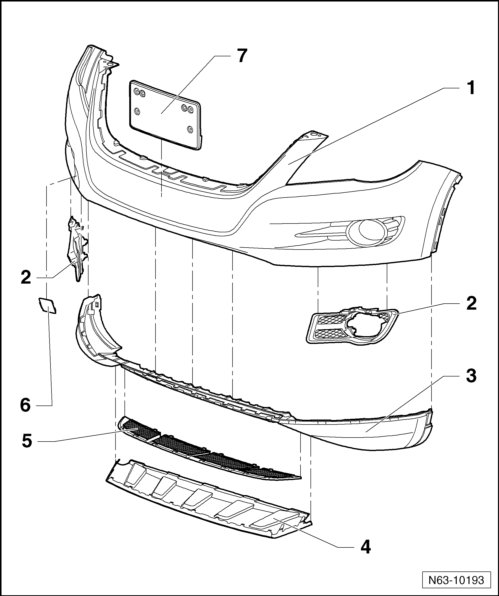 7
1
2
2
3
6
5
4
N63-10193