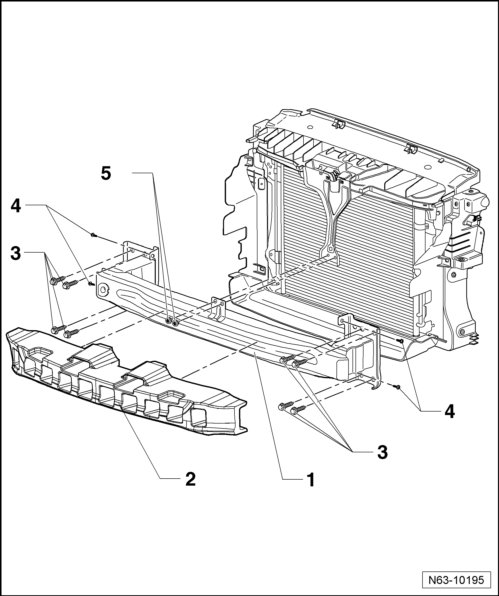 5
4
3
4
3
2
1
N63-10195