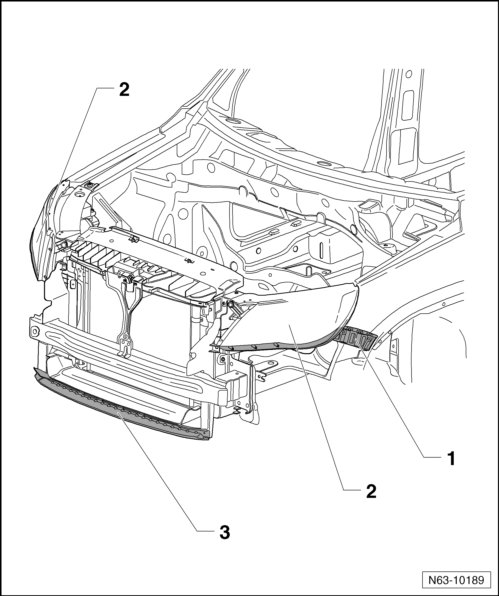 2

1

2

3

N63-10189