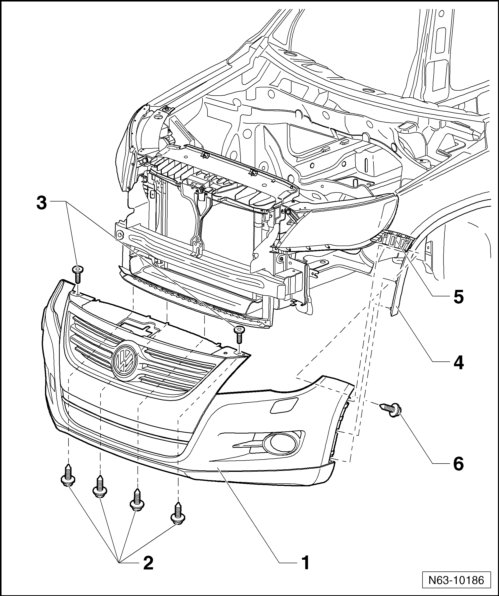 3
5
4
6
2
1
N63-10186