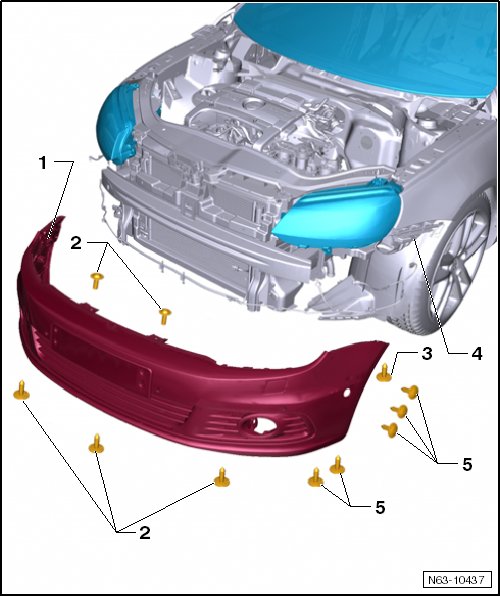 1
2
3
4
5
5
2
N63-10437