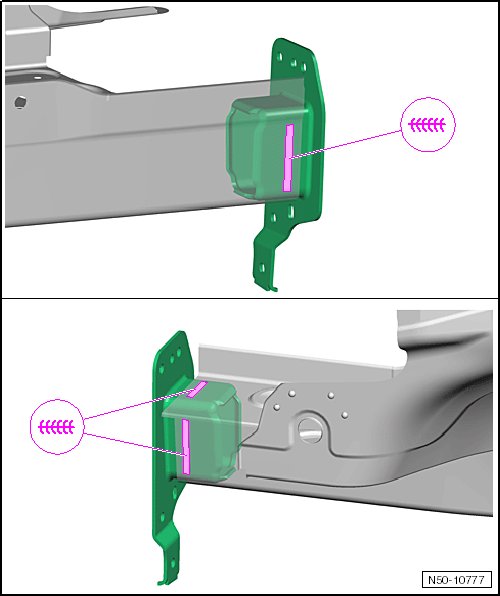 N50-10777