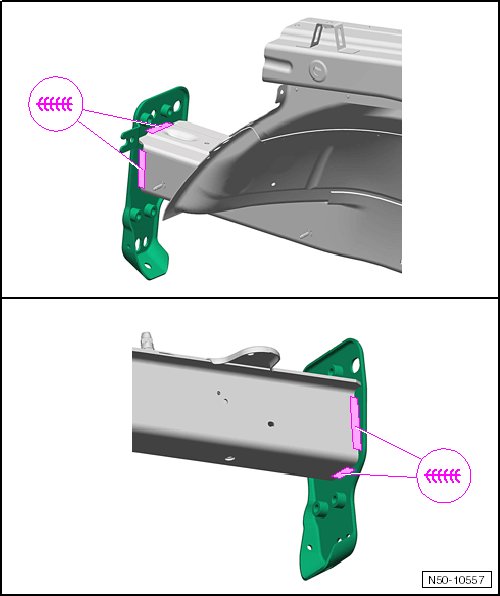 N50-10557