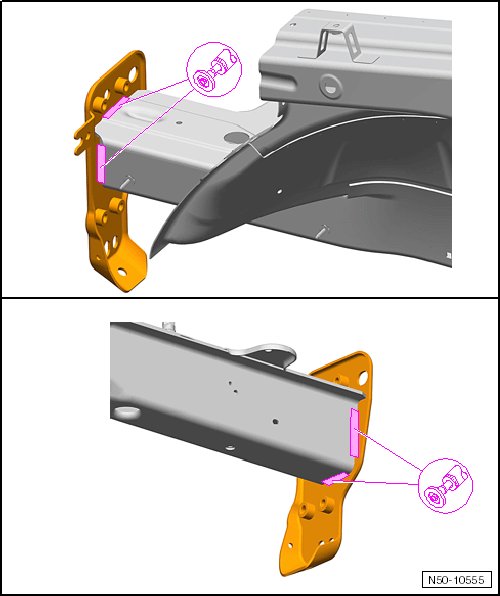 N50-10555