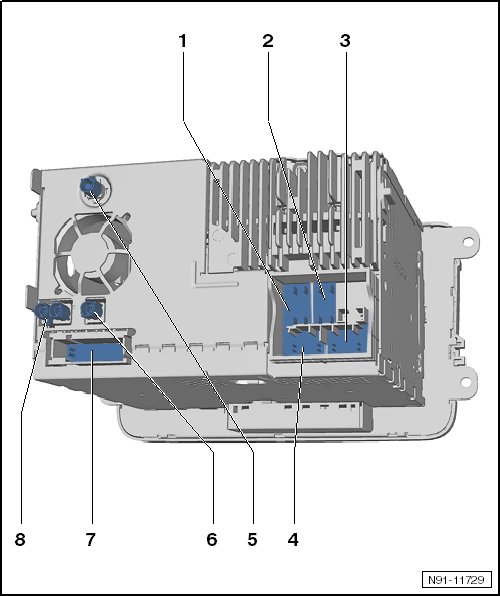 1
2
3
8
7
6
5
4
N91-11729