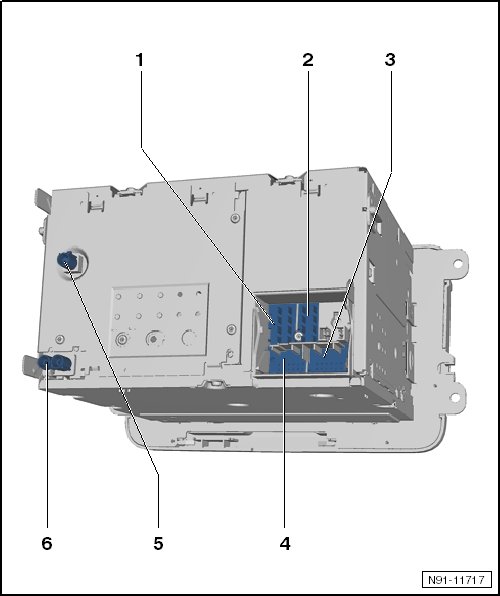 1
2
3
6
5
4
N91-11717