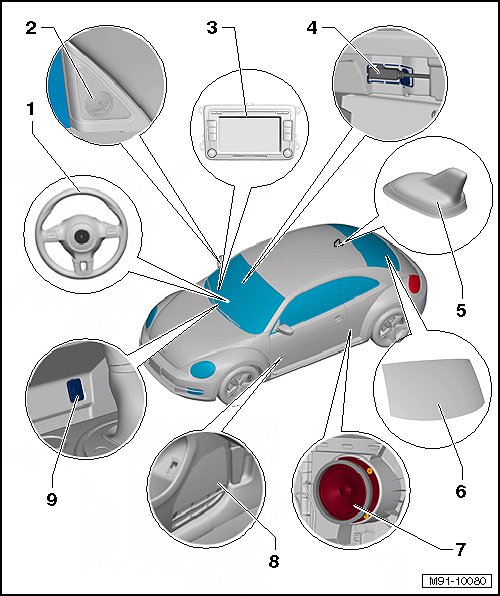 2
3
4
1
5
9
6
8
7
M91-10080