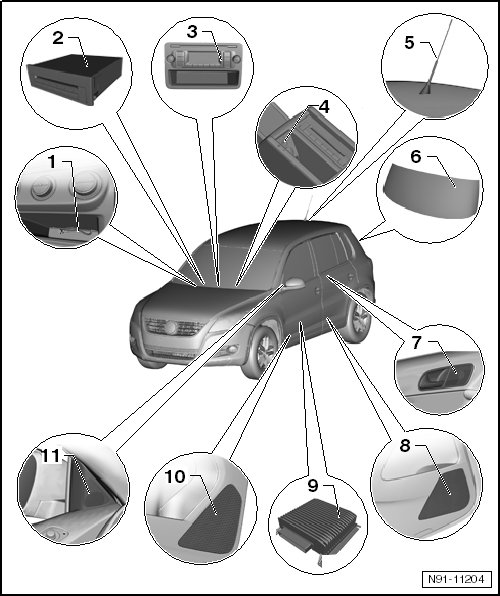 2
3
5
4
1
6
7
11
10
9
8
N91-11204