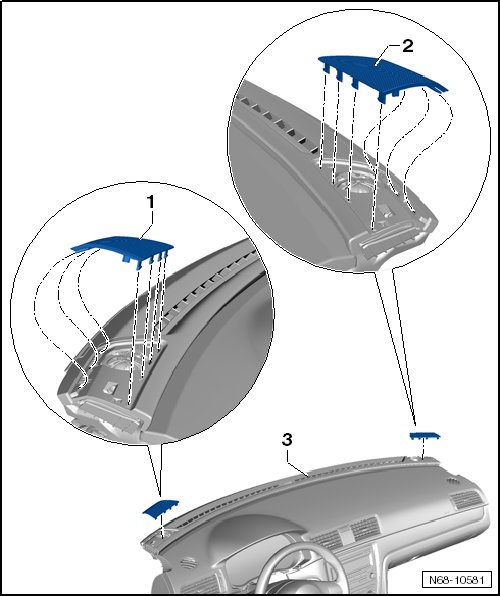 2

1

3

N68-10581