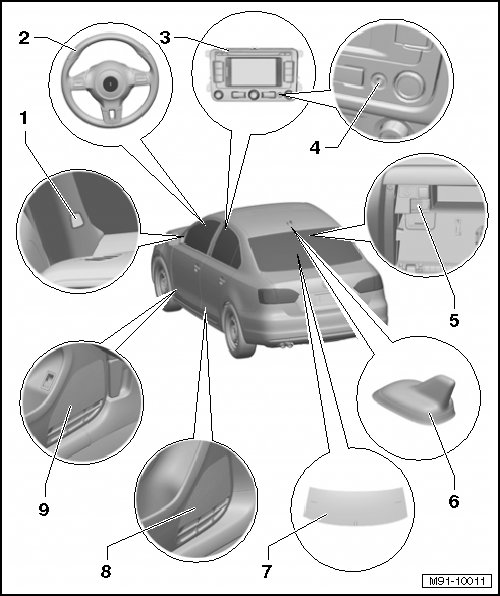 2
3
1
4
5
9
6
8
7
M91-10011