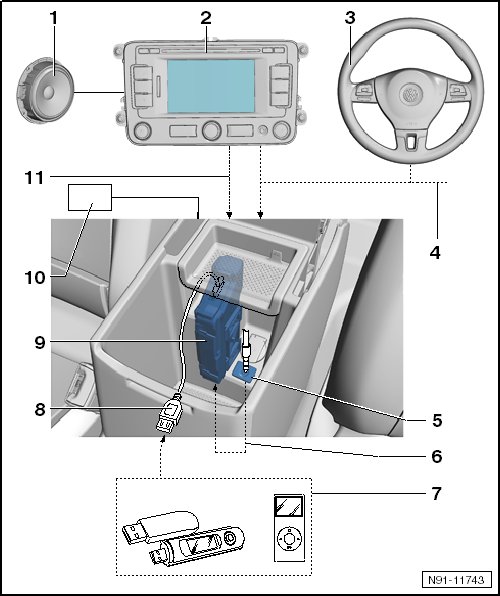 1
2
3
11
10
4
9
8
5
6
7
N91-11743