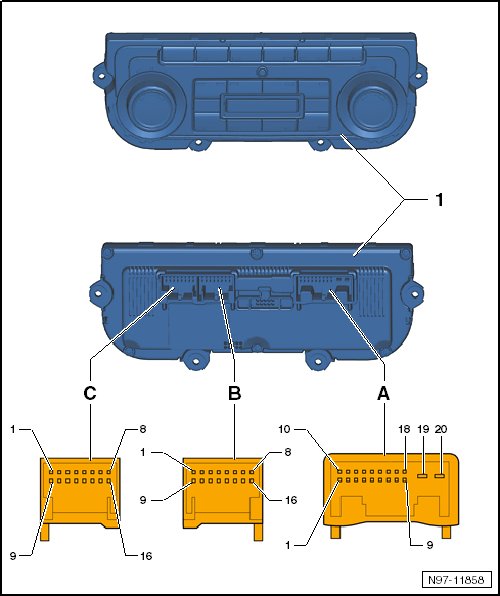 1

C

B

A

1

8

9

16

1

8

9

16

10

18

19

20

1

9

N97-11858