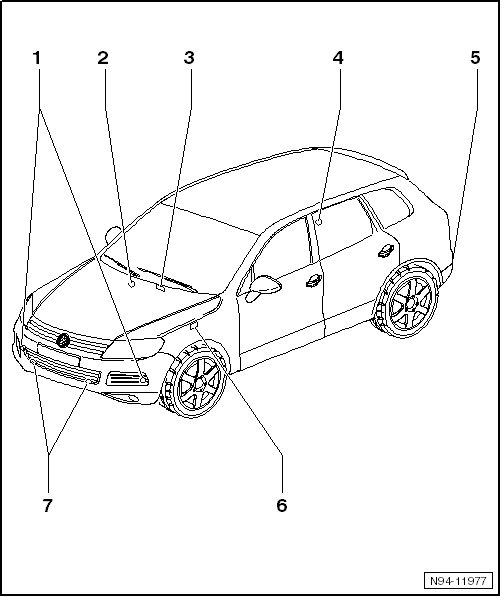 1
2
3
4
5
7
6
N94-11977