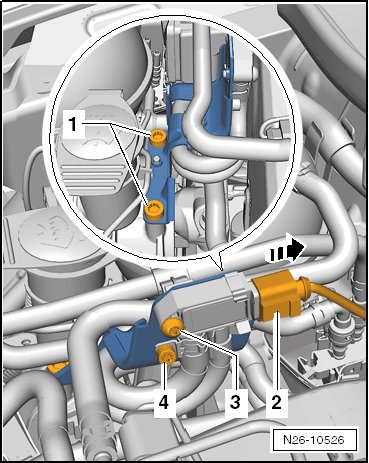 1
4
3
2
N26-10526