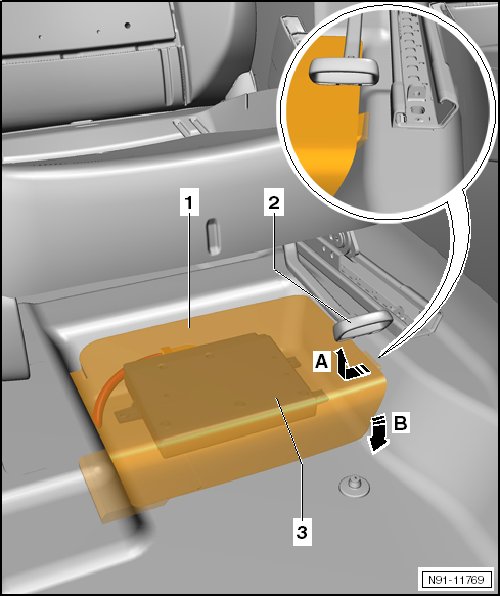 1
2
A
B
3
N91-11769