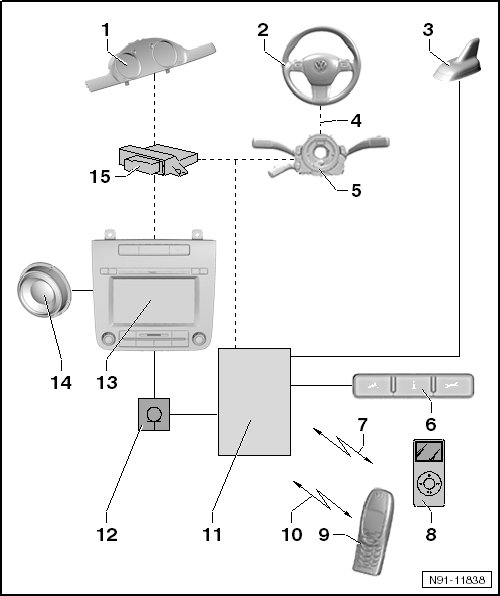 1
2
3
4
15
5
14
13
6
7
12
11
10
9
8
N91-11838