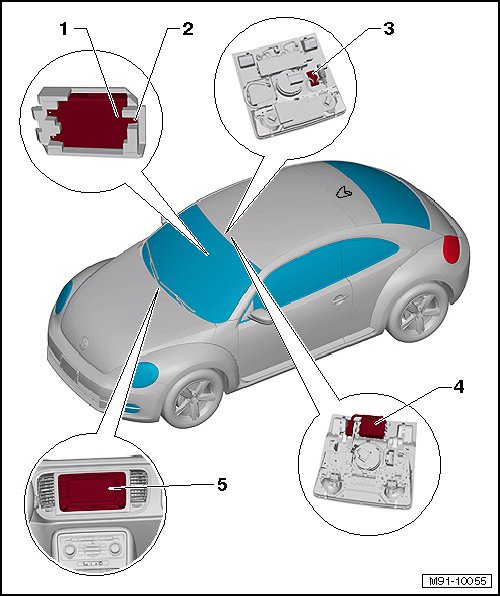 1
2
3
4
5
M91-10055