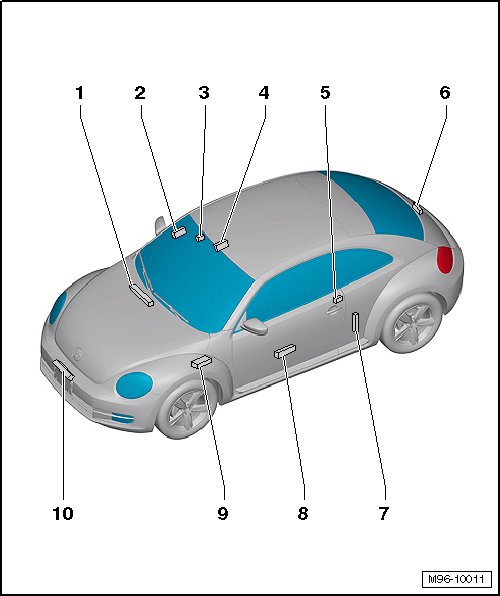 1
2
3
4
5
6
10
9
8
7
M96-10011