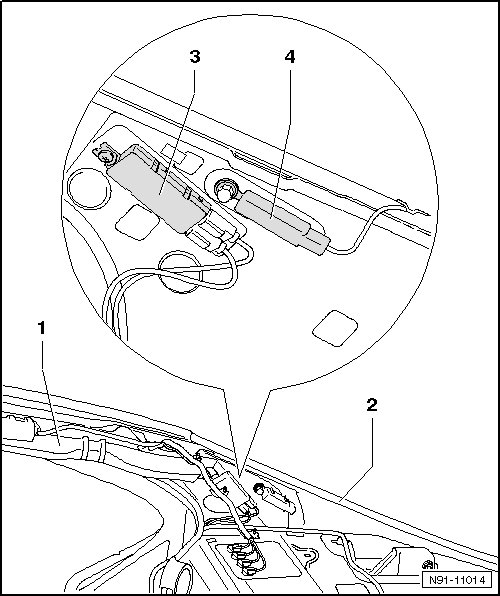 3
4
1
2
N91-11014