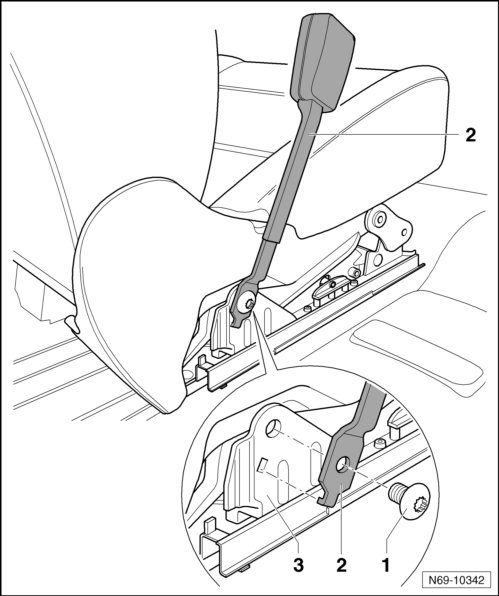 2

3
2
1

N69-10342