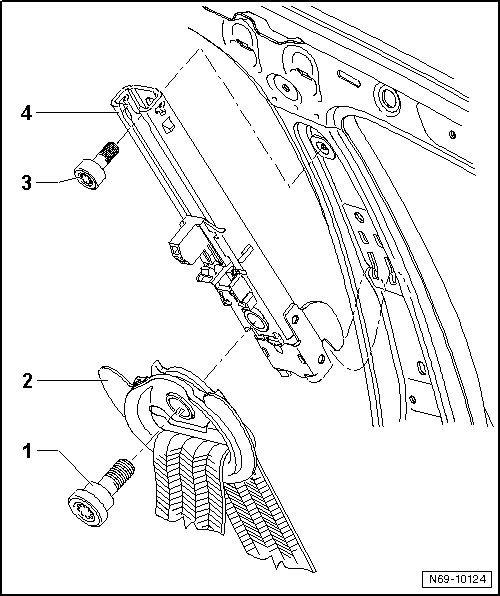 4
3
2
1
N69-10124