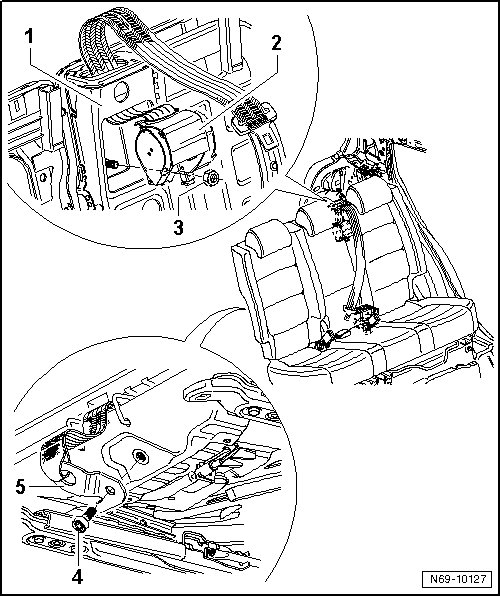 1
2
3
5
4
N69-10127