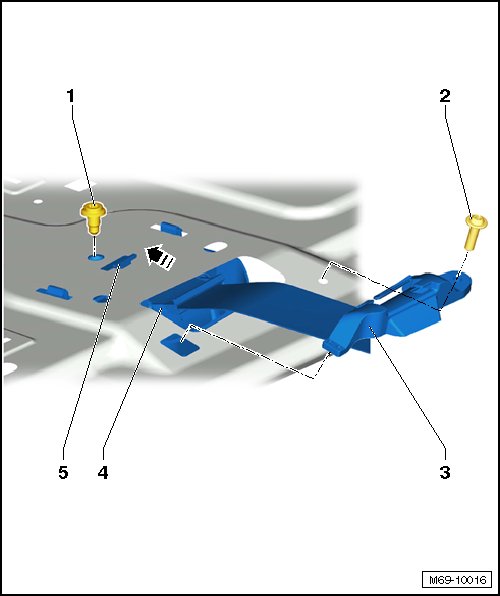 1

2

5 4 3

M69-10016